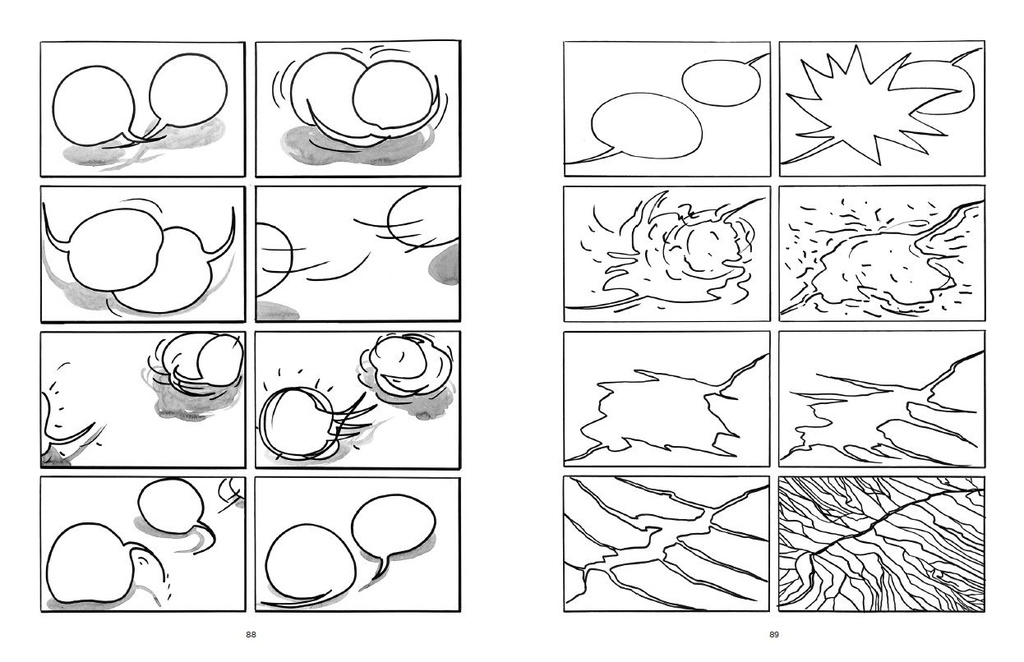 88

89