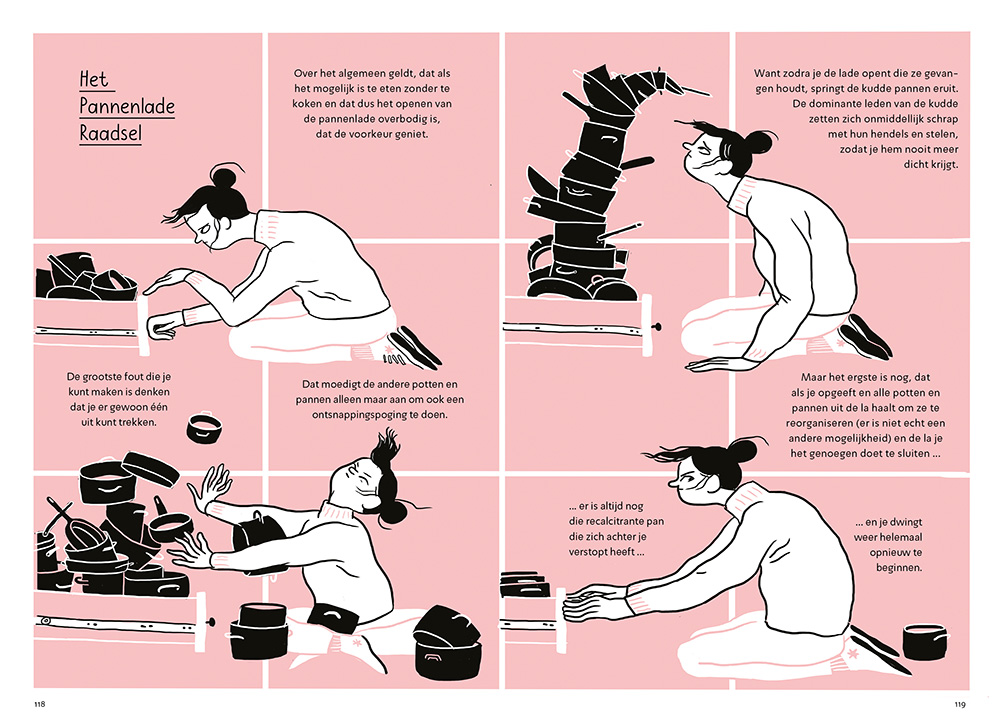 Het
Pannenlade
Raadsel

Over het algemeen geldt, dat als het mogelijk is te eten zonder te koken en dat dus het openen van de pannenlade overbodig is, dat de voorkeur geniet.

De grootste fout die je kunt maken is denken dat je er gewoon één uit kunt trekken.

Dat moedigt de andere potten en pannen alleen maar aan om ook een ontsnappingspoging te doen.

Want zodra je de lade opent die ze gevangen houdt, springt de kudde pannen eruit. De dominante leden van de kudde zetten zich onmiddellijk schrap met hun hendels en stelen, zodat je hem nooit meer dicht krijgt.

Maar het ergste is nog, dat als je opgeeft en alle potten en pannen uit de la haalt om ze te reorganiseren (er is niet echt een andere mogelijkheid) en de la je het genoegen doet te sluiten ...

... er is altijd nog die recalcitrante pan die zich achter je verstopt heeft ...

... en je dwingt weer helemaal opnieuw te beginnen.

118

119